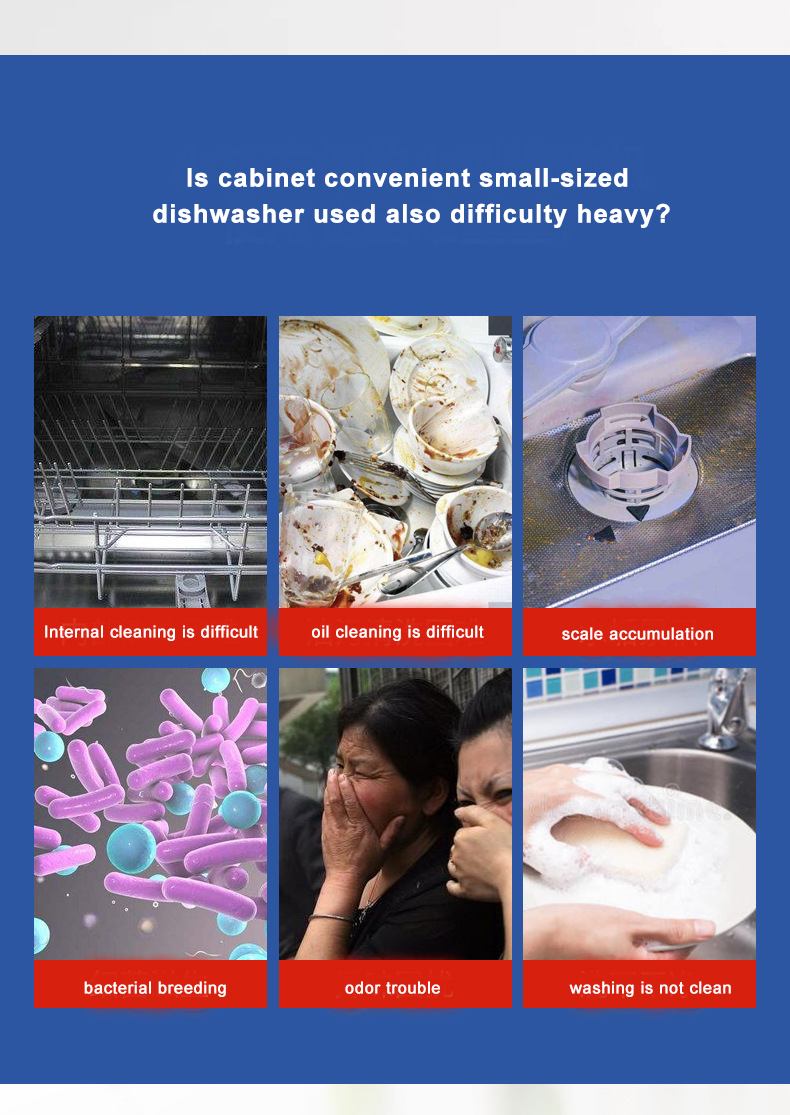 Is cabinet convenient small-sized dishwasher used also difficulty heavy?

Internal cleaning is difficult

oil cleaning is difficult

scale accumulation

bacterial breeding

odor trouble

washing is not clean