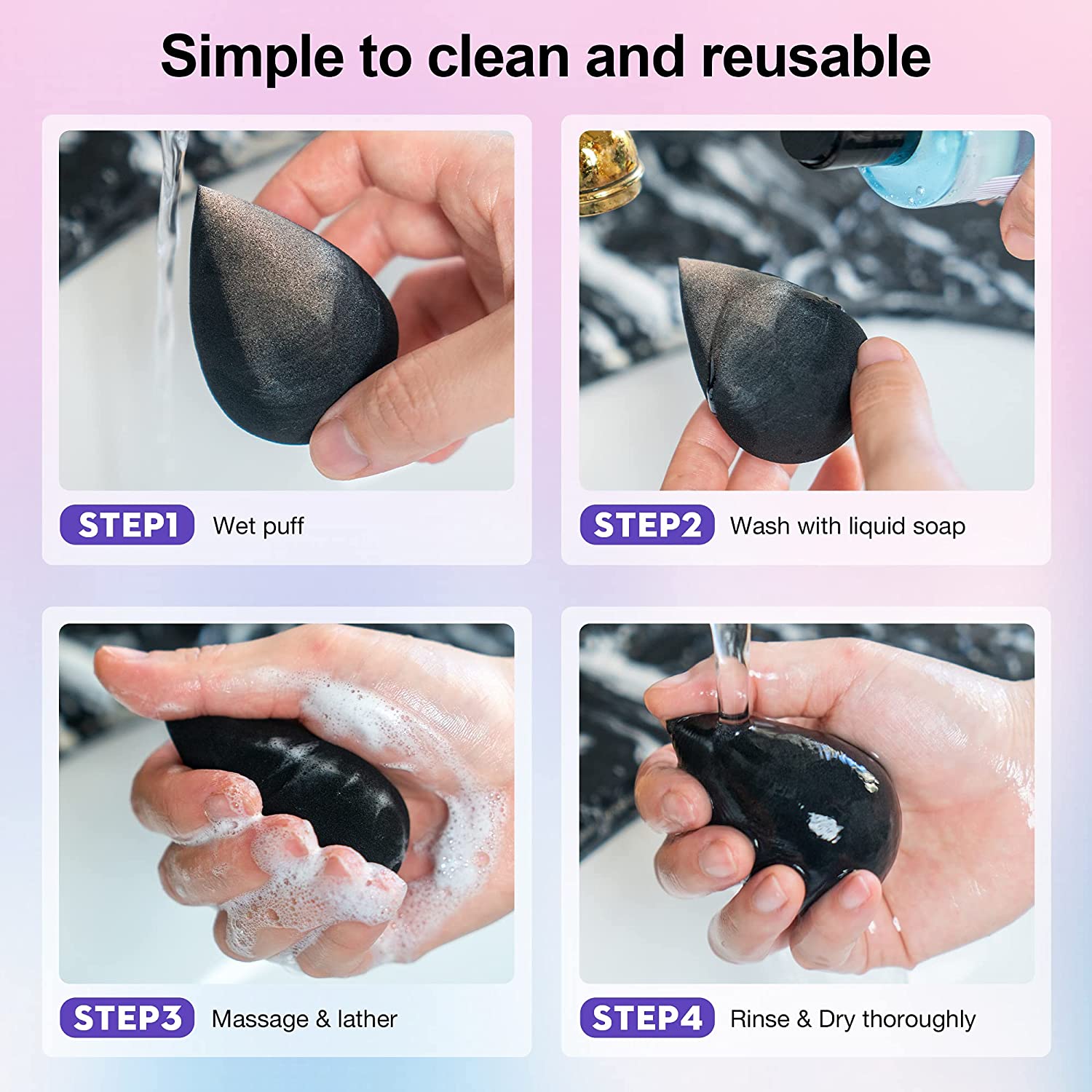 Simple to clean and reusable

STEP1 Wet puff

STEP2 Wash with liquid soap

STEP3 Massage & lather

STEP4 Rinse & Dry thoroughly