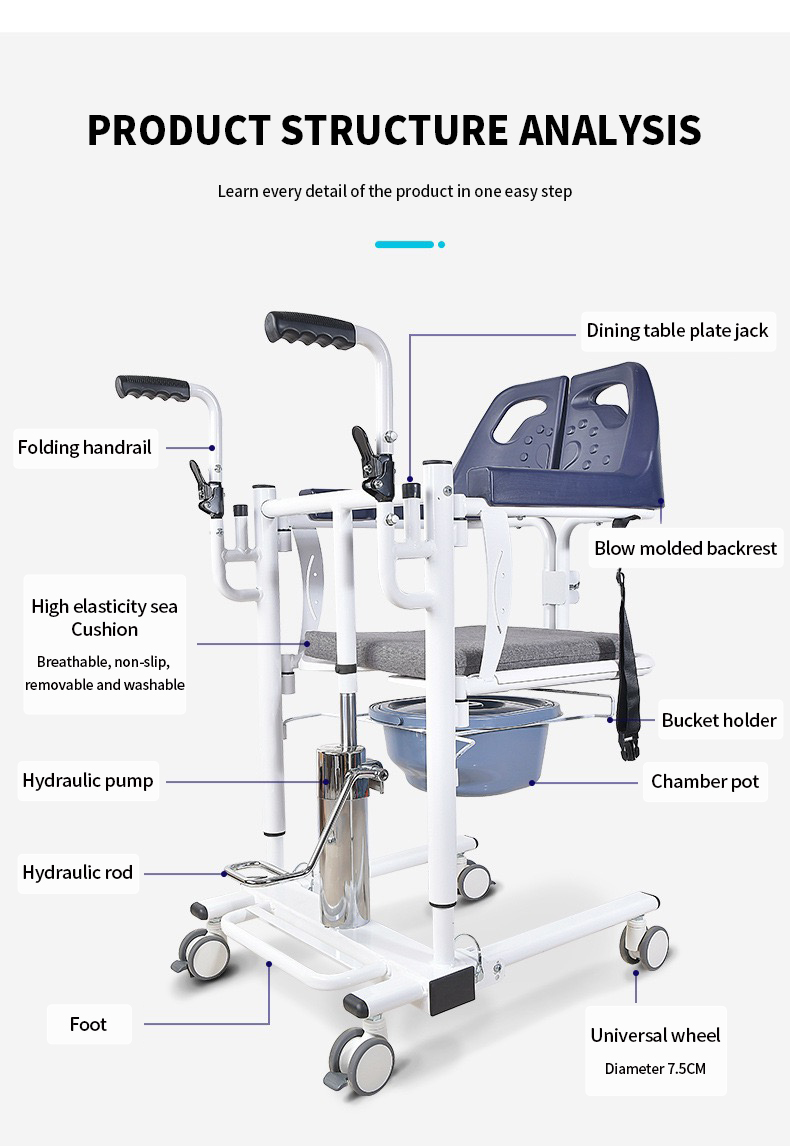 PRODUCT STRUCTURE ANALYSIS

Learn every detail of the product in one easy step

Dining table plate jack

Folding handrail

Blow molded backrest

High elasticity sea Cushion

Breathable, non-slip, removable and washable

Bucket holder

Hydraulic pump

Chamber pot

Hydraulic rod

Foot

Universal wheel

Diameter 7.5CM