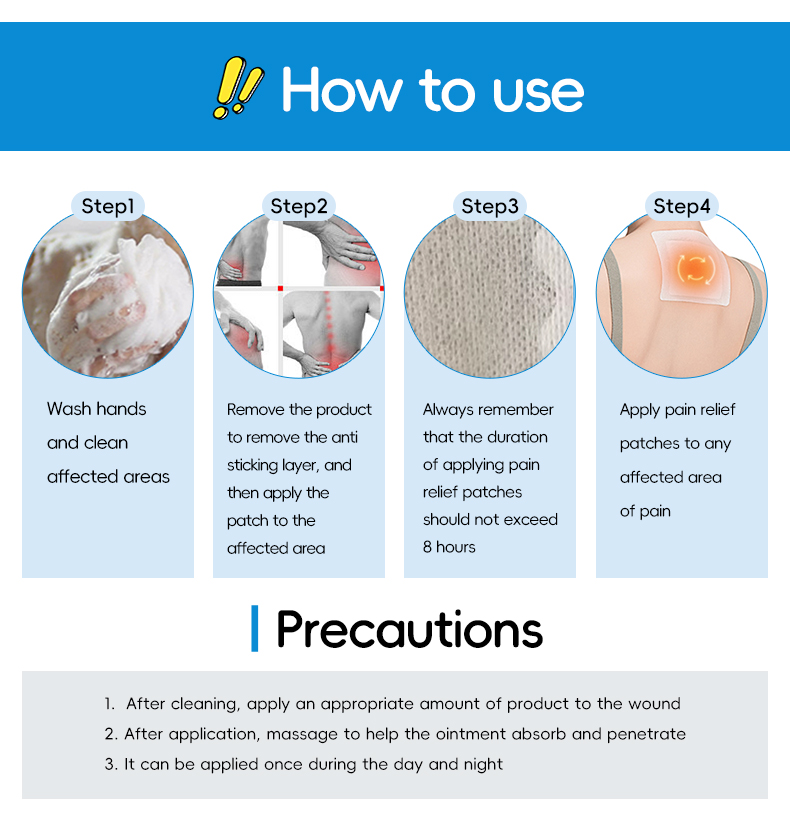 How to use

Step1

Wash hands and clean affected areas

Step2

Remove the product to remove the anti sticking layer, and then apply the patch to the affected area

Step3

Always remember that the duration of applying pain relief patches should not exceed 8 hours

Step4

Apply pain relief patches to any affected area of pain

Precautions

1. After cleaning, apply an appropriate amount of product to the wound
2. After application, massage to help the ointment absorb and penetrate
3. It can be applied once during the day and night