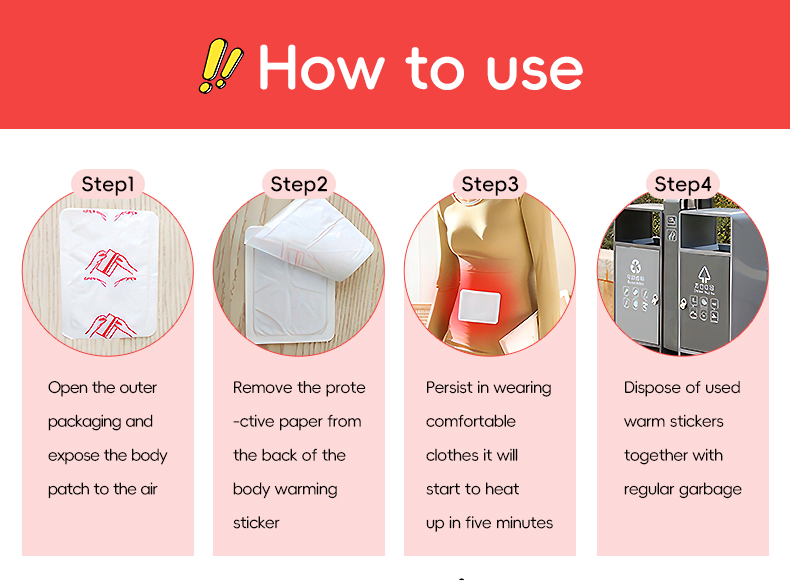 How to use

Step1

Open the outer packaging and expose the body patch to the air

Step2

Remove the prote -ctive paper from the back of the body warming sticker

Step3

Persist in wearing comfortable clothes it will start to heat up in five minutes

Step4

Dispose of used warm stickers together with regular garbage