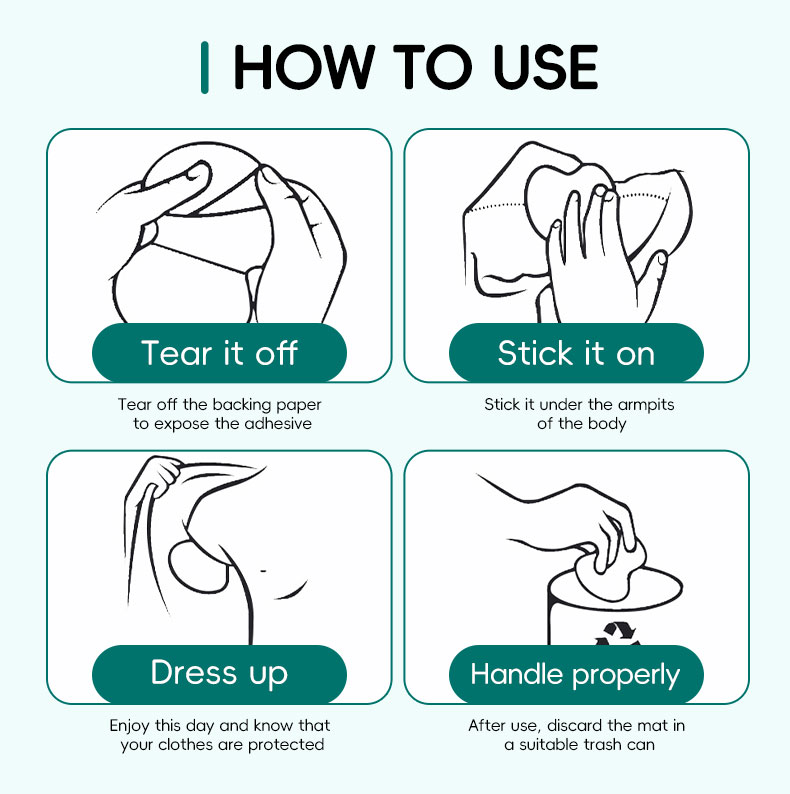 HOW TO USE

Tear it off

Tear off the backing paper to expose the adhesive

Stick it on

Stick it under the armpits of the body

Dress up

Enjoy this day and know that your clothes are protected

Handle properly

After use, discard the mat in a suitable trash can