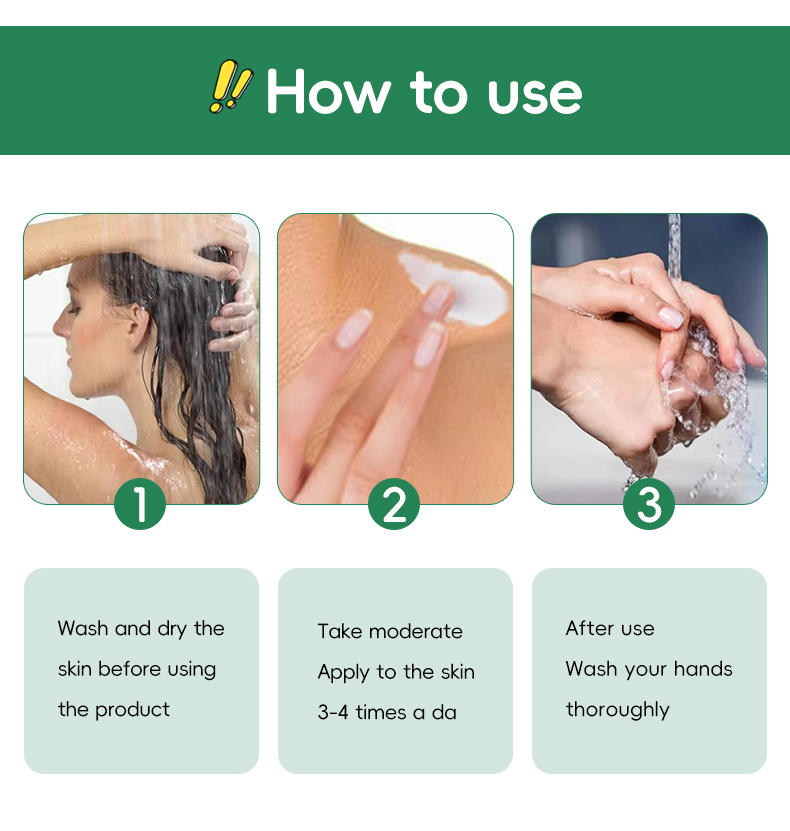 !! How to use

1

2

3

Wash and dry the skin before using the product

Take moderate
Apply to the skin
3-4 times a da

After use
Wash your hands thoroughly