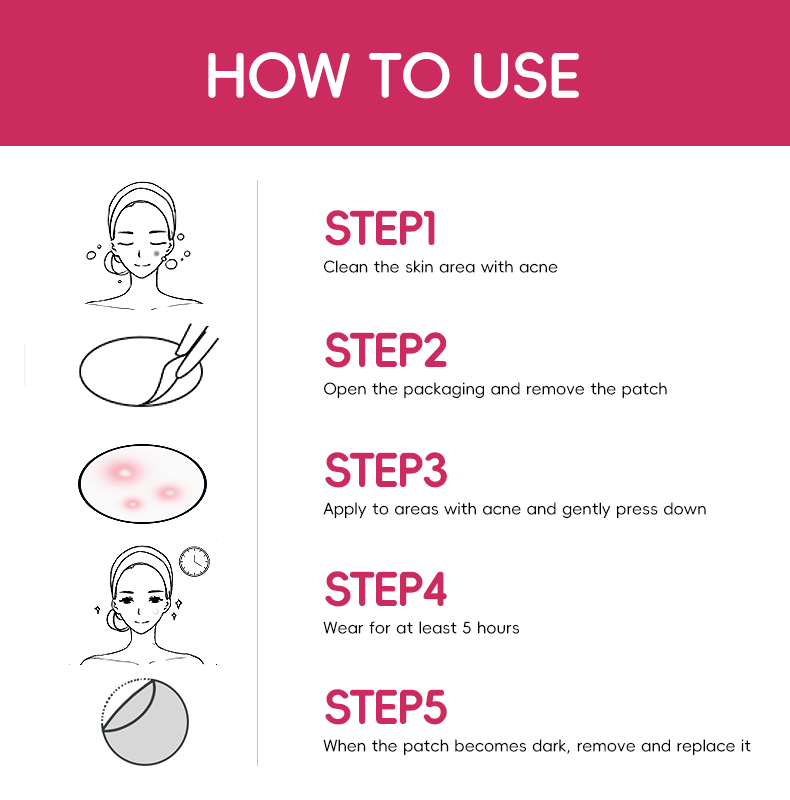 HOW TO USE

STEP1
Clean the skin area with acne

STEP2
Open the packaging and remove the patch

STEP3
Apply to areas with acne and gently press down

STEP4
Wear for at least 5 hours

STEP5
When the patch becomes dark, remove and replace it