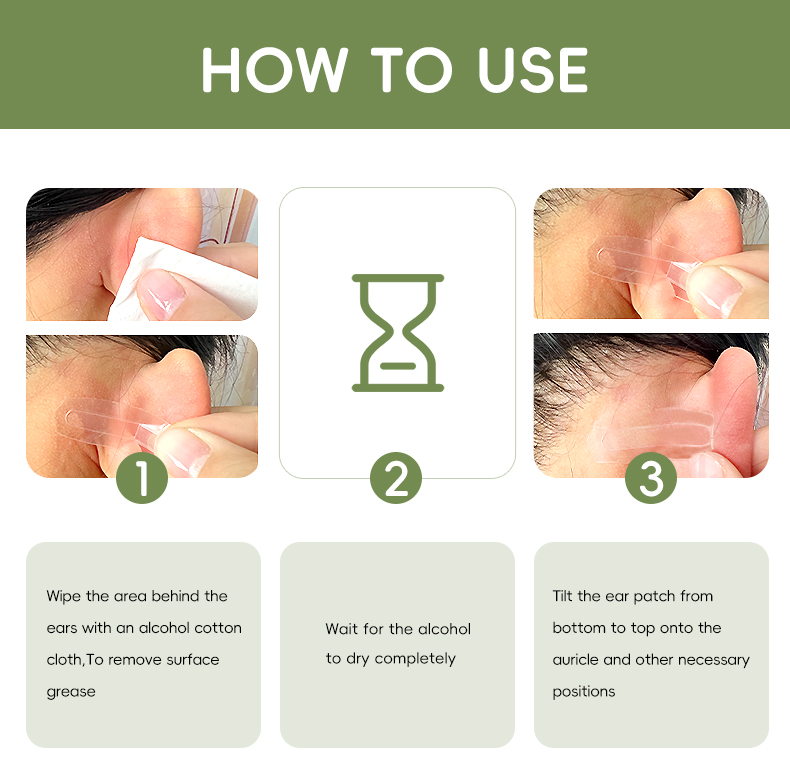 HOW TO USE

1

2

3

Wipe the area behind the ears with an alcohol cotton cloth,To remove surface grease

Wait for the alcohol to dry completely

Tilt the ear patch from bottom to top onto the auricle and other necessary positions