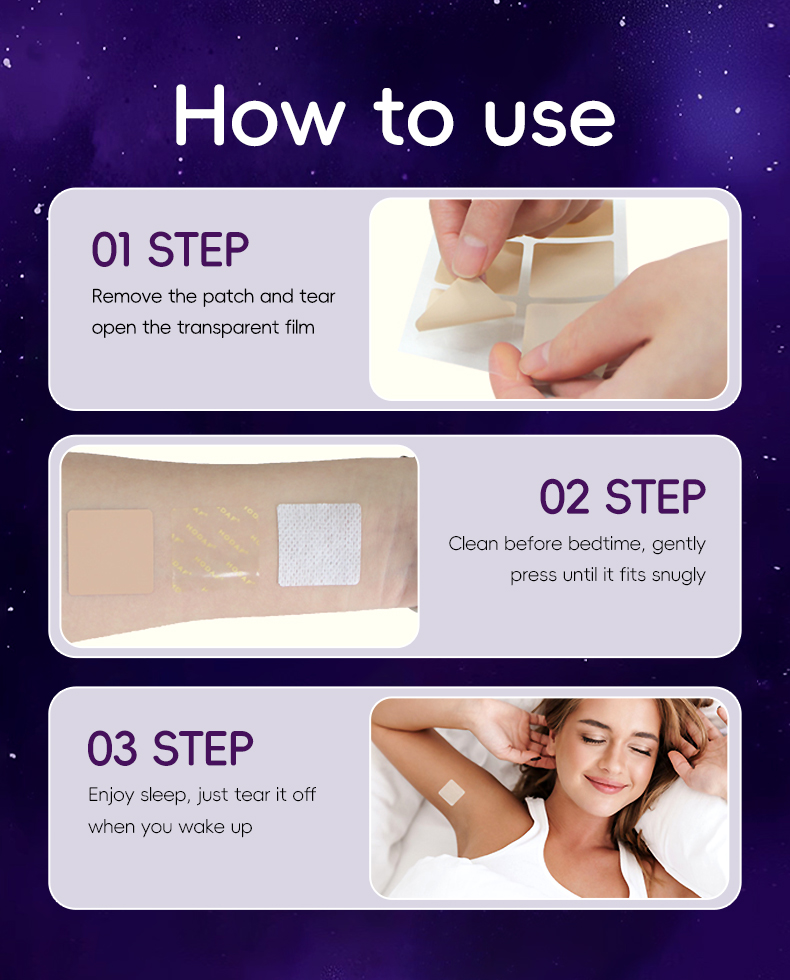 How to use

01 STEP
Remove the patch and tear open the transparent film

02 STEP
Clean before bedtime, gently press until it fits snugly

03 STEP
Enjoy sleep, just tear it off when you wake up