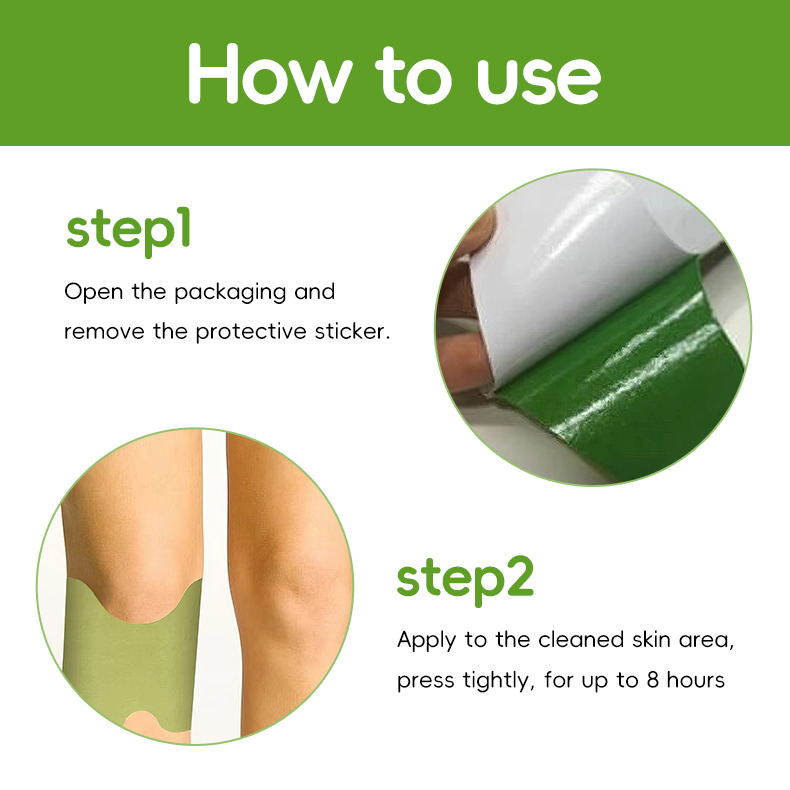 How to use

step1

Open the packaging and remove the protective sticker.

step2

Apply to the cleaned skin area, press tightly, for up to 8 hours