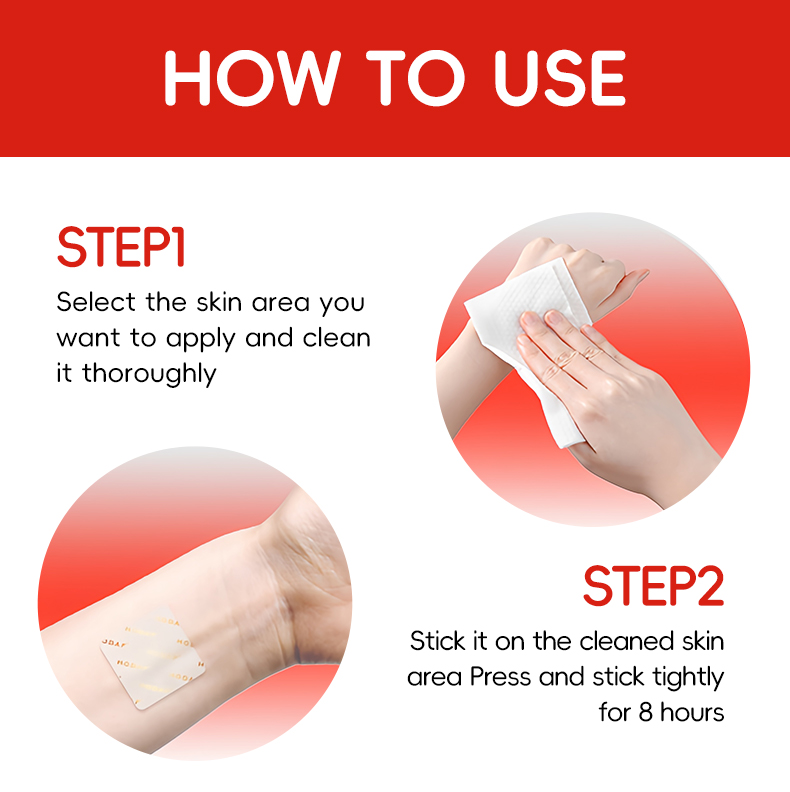 HOW TO USE

STEP1

Select the skin area you want to apply and clean it thoroughly

STEP2

Stick it on the cleaned skin area Press and stick tightly for 8 hours